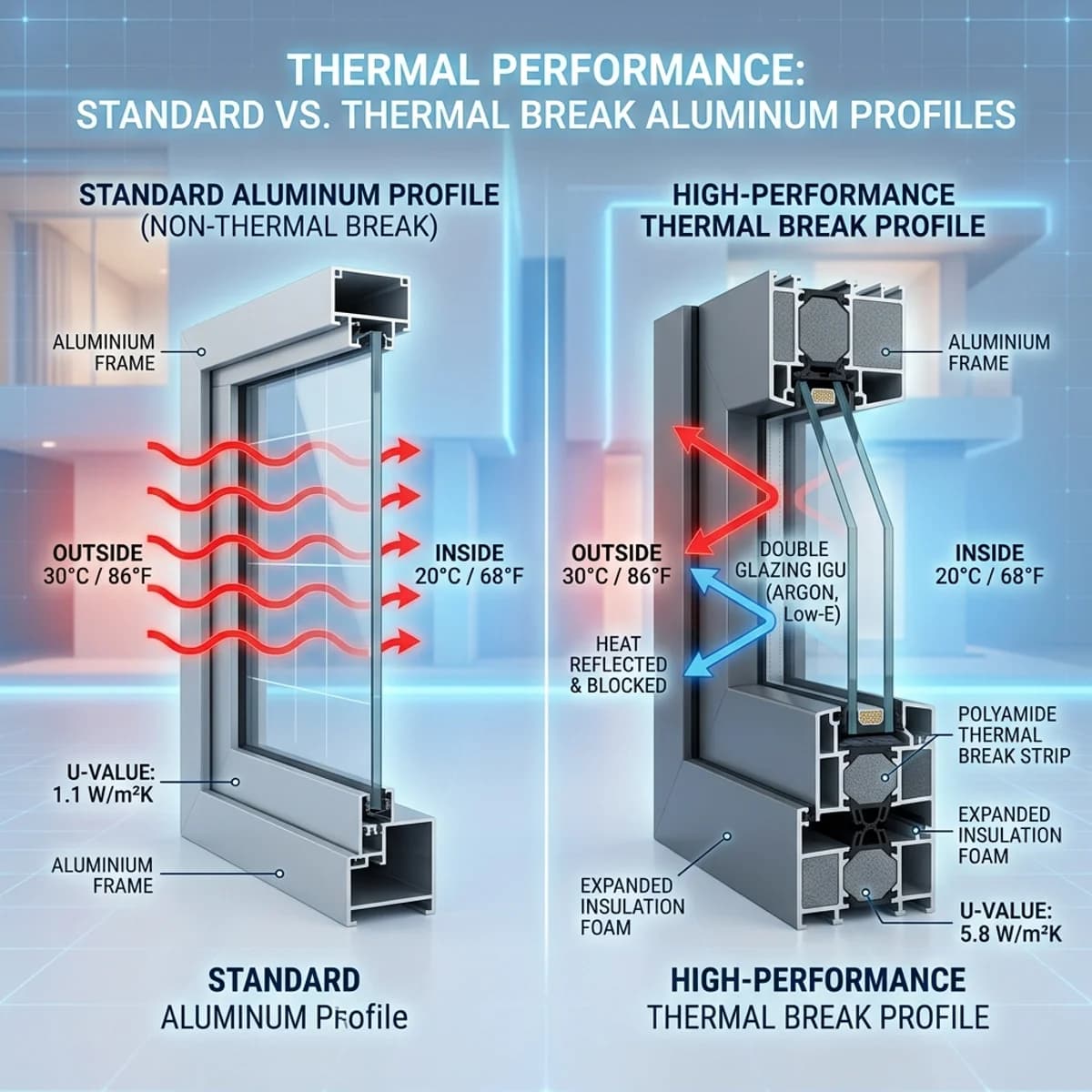 THERMAL PERFORMANCE:
STANDARD VS. THERMAL BREAK ALUMINUM PROFILES

STANDARD ALUMINUM PROFILE
(NON-THERMAL BREAK)

ALUMINIUM FRAME

OUTSIDE
30°C / 86°F

INSIDE
20°C / 68°F

U-VALUE:
1.1 W/m²K

ALUMINIUM FRAME

STANDARD
ALUMINUM Profile

HIGH-PERFORMANCE
THERMAL BREAK PROFILE

ALUMINIUM FRAME

OUTSIDE
30°C / 86°F

DOUBLE GLAZING IGU (ARGON, Low-E)

INSIDE
20°C / 68°F

HEAT REFLECTED & BLOCKED

POLYAMIDE THERMAL BREAK STRIP

EXPANDED INSULATION FOAM

EXPANDED INSULATION FOAM

U-VALUE:
5.8 W/m²K

HIGH-PERFORMANCE
THERMAL BREAK PROFILE